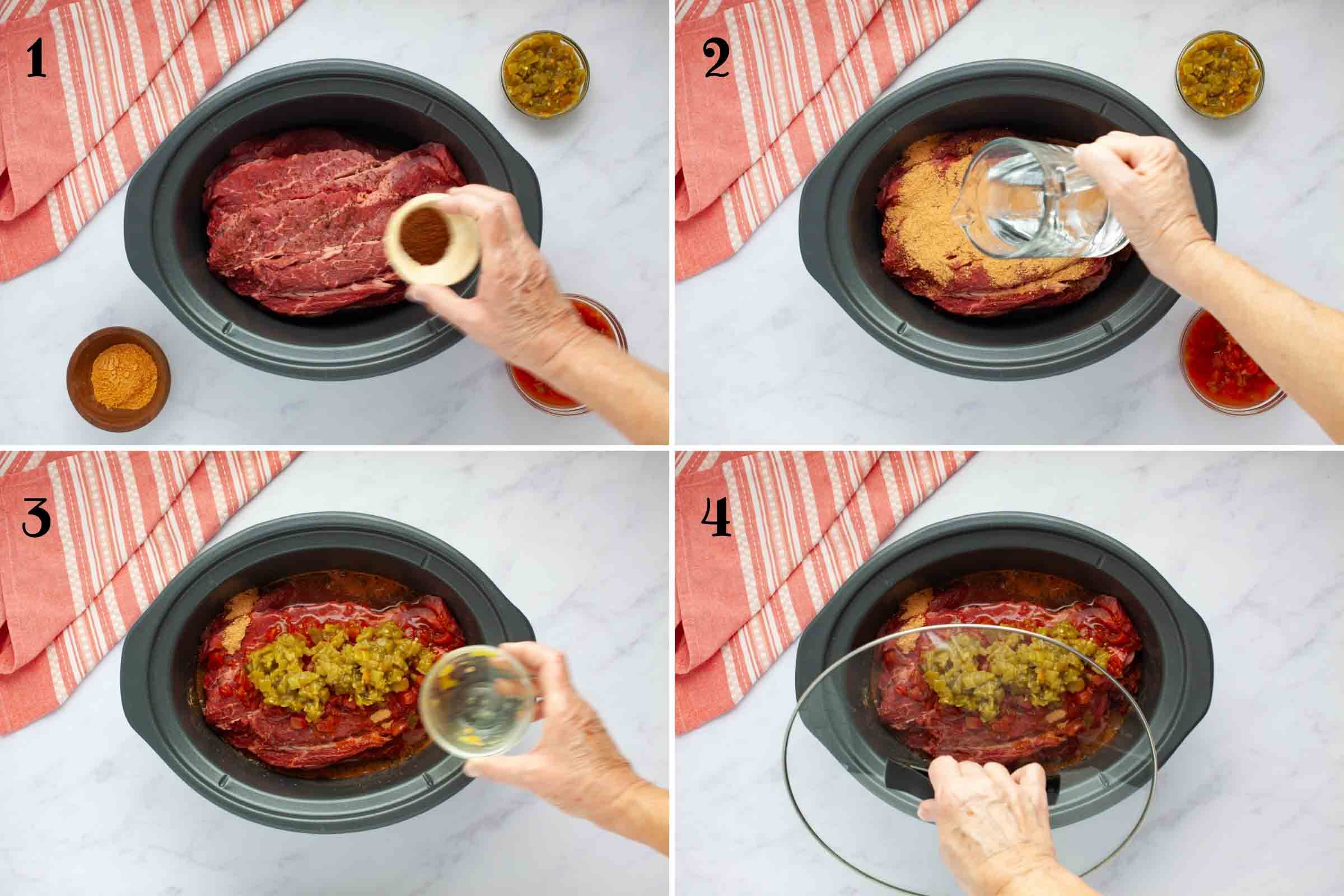 1

2

3

4