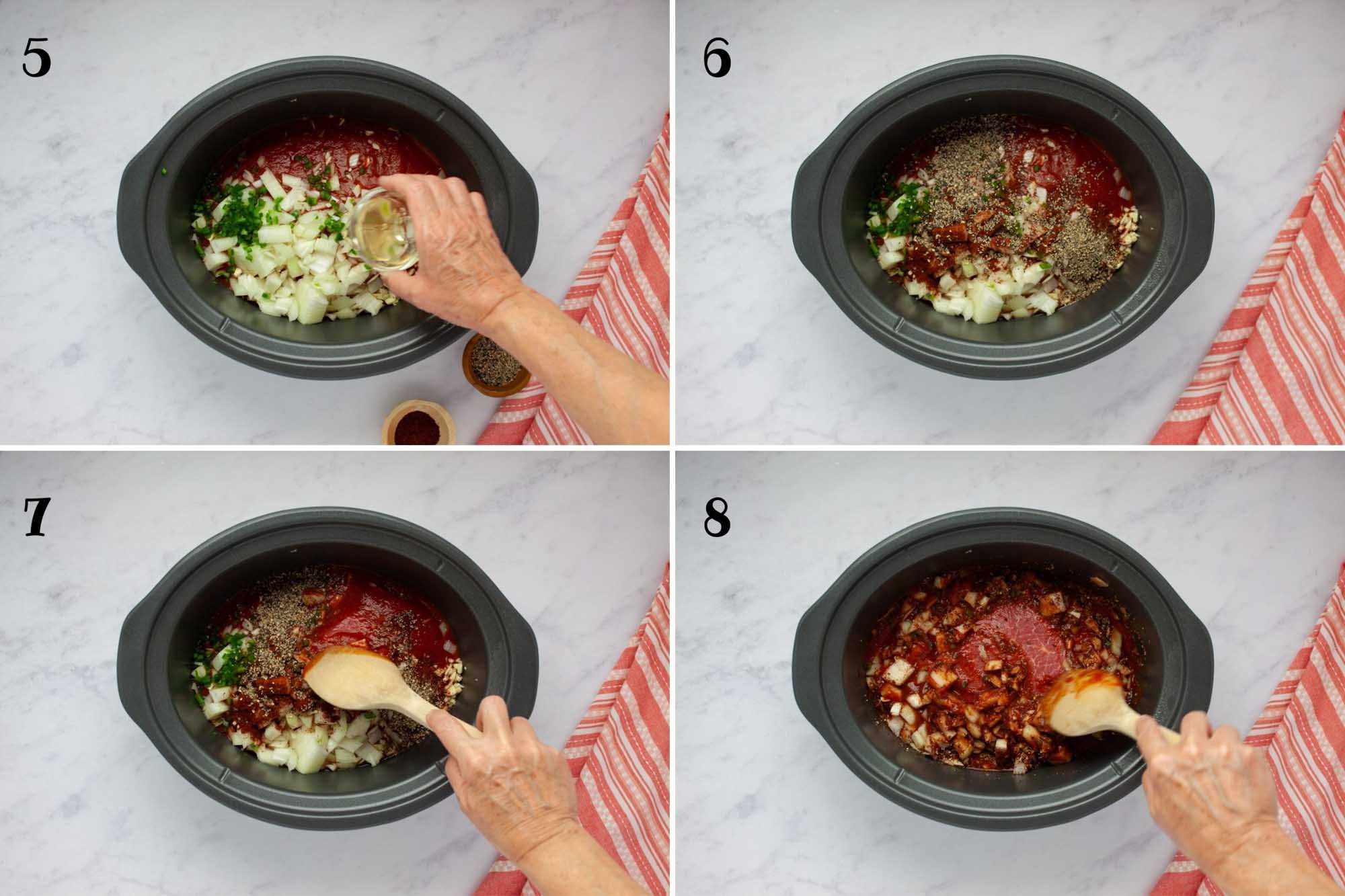 5

6

7

8