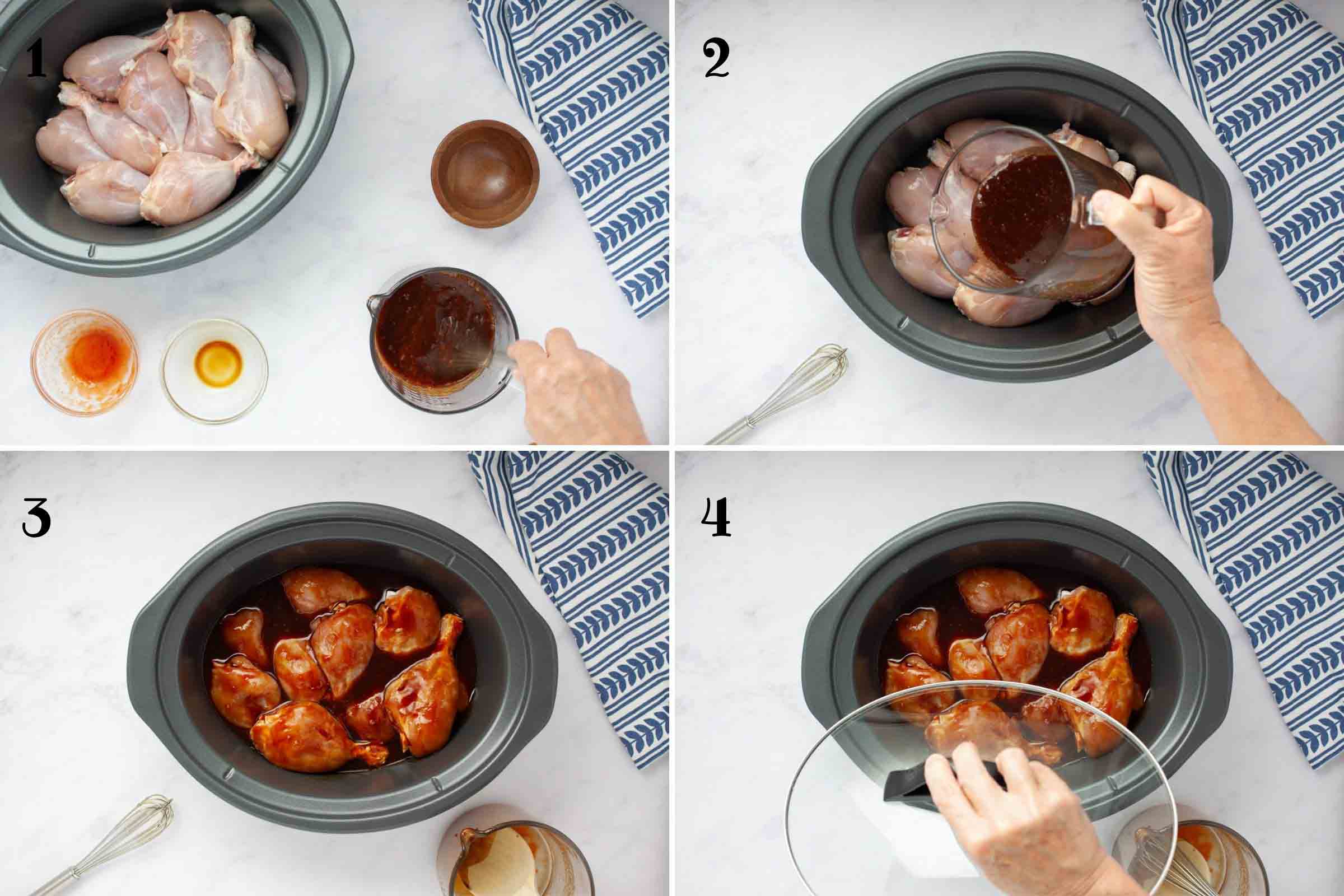 1

2

3

4